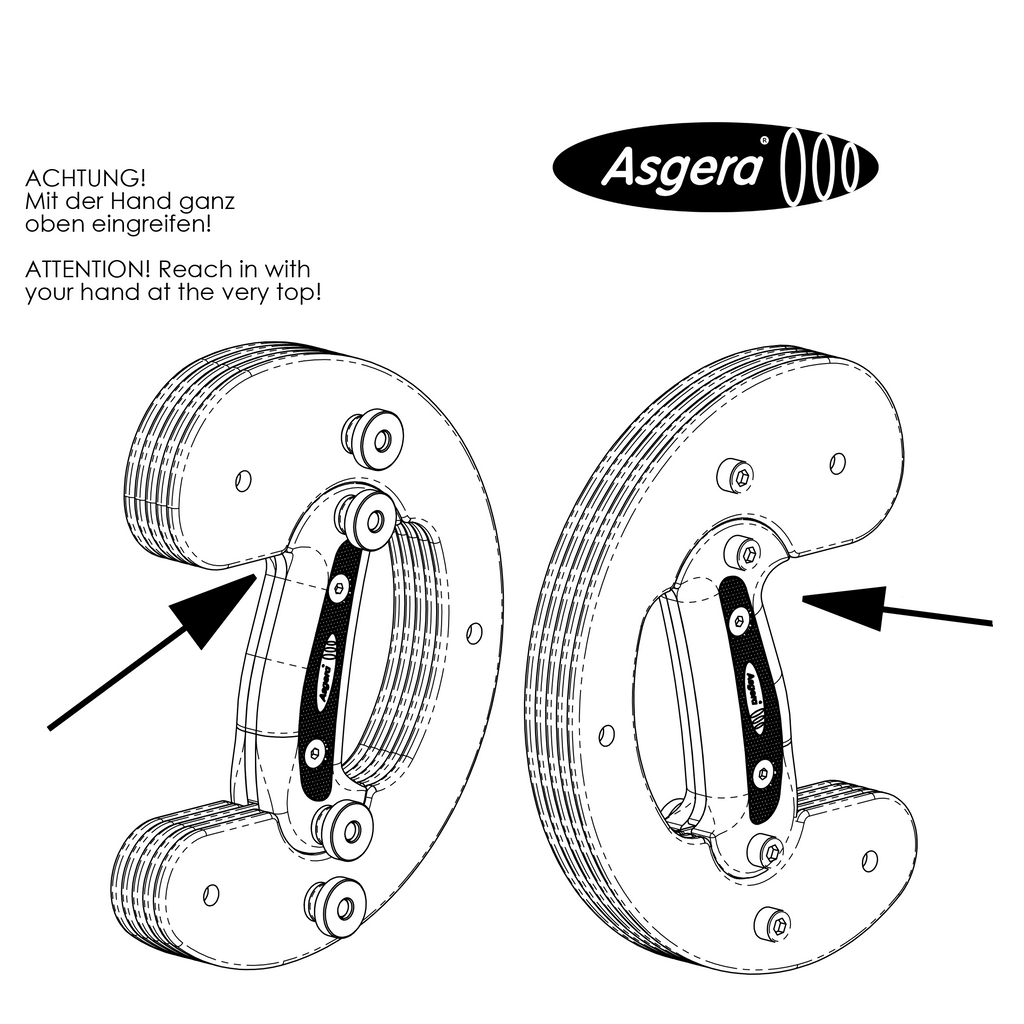 ACHTUNG!
Mit der Hand ganz oben eingreifen!

ATTENTION! Reach in with your hand at the very top!

Asgera®

Asgera

Asgera